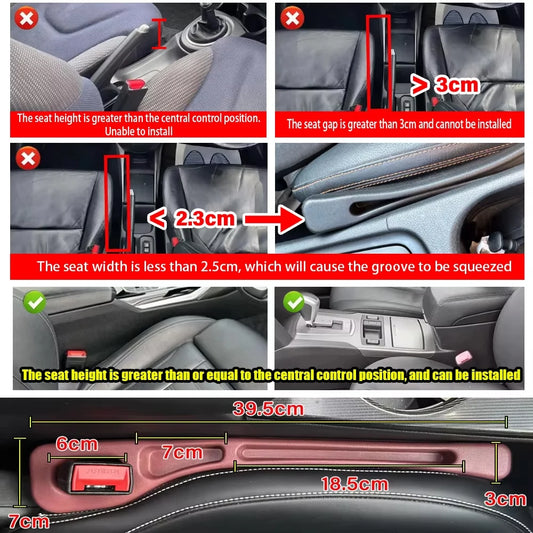 The seat height is greater than the central control position. Unable to install

> 3cm

The seat gap is greater than 3cm and cannot be installed

< 2.3cm

The seat width is less than 2.5cm, which will cause the groove to be squeezed

The seat height is greater than or equal to the central control position, and can be installed

39.5cm

6cm

7cm

18.5cm

3cm

7cm