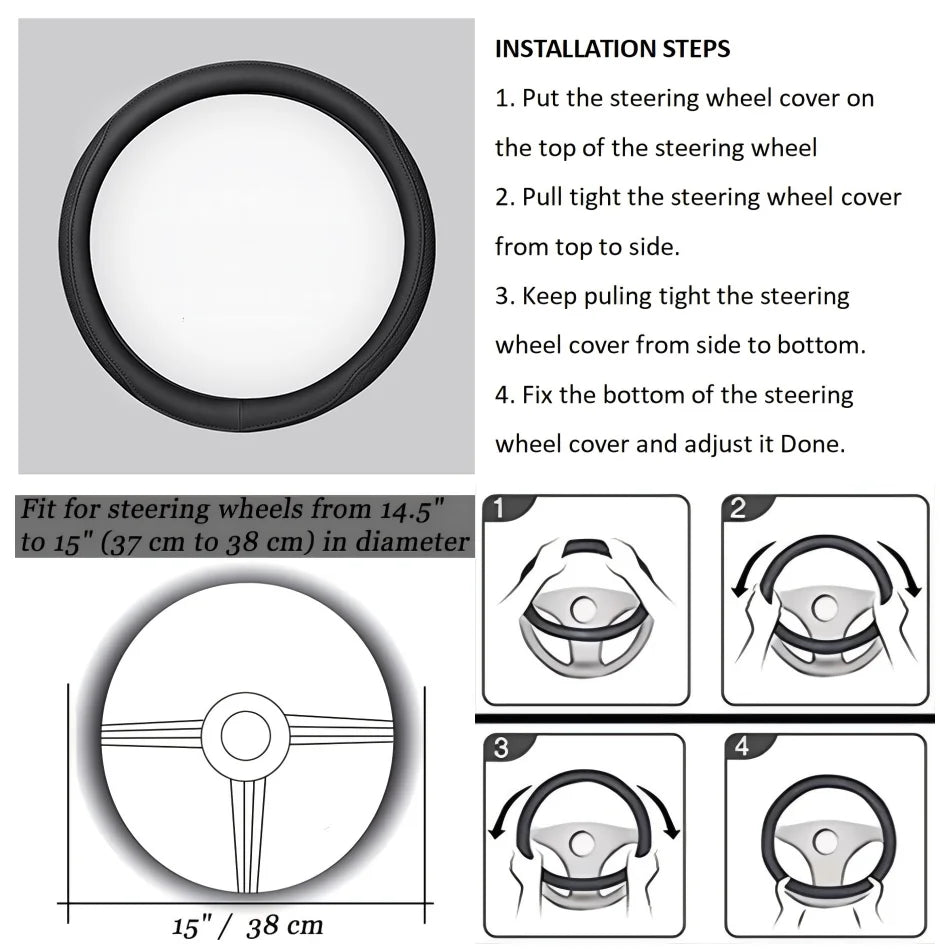 INSTALLATION STEPS

1. Put the steering wheel cover on the top of the steering wheel

2. Pull tight the steering wheel cover from top to side.

3. Keep puling tight the steering wheel cover from side to bottom.

4. Fix the bottom of the steering wheel cover and adjust it Done.

Fit for steering wheels from 14.5" to 15" (37 cm to 38 cm) in diameter

15" / 38 cm

1

2

3

4