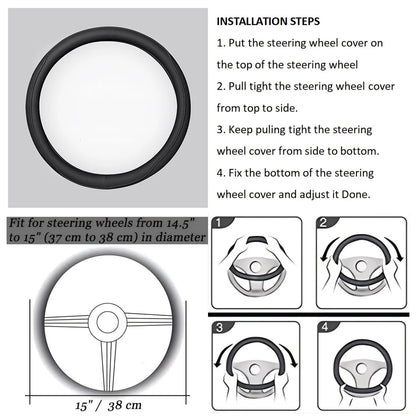 INSTALLATION STEPS

1. Put the steering wheel cover on the top of the steering wheel

2. Pull tight the steering wheel cover from top to side.

3. Keep puling tight the steering wheel cover from side to bottom.

4. Fix the bottom of the steering wheel cover and adjust it Done.

Fit for steering wheels from 14.5" to 15" (37 cm to 38 cm) in diameter

15" / 38 cm

1

2

3

4