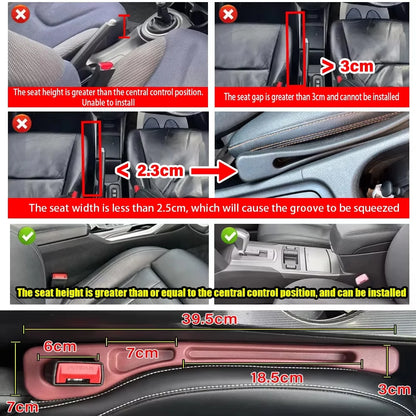 The seat height is greater than the central control position. Unable to install

> 3cm

The seat gap is greater than 3cm and cannot be installed

< 2.3cm

The seat width is less than 2.5cm, which will cause the groove to be squeezed

The seat height is greater than or equal to the central control position, and can be installed

39.5cm

6cm

7cm

18.5cm

3cm

7cm