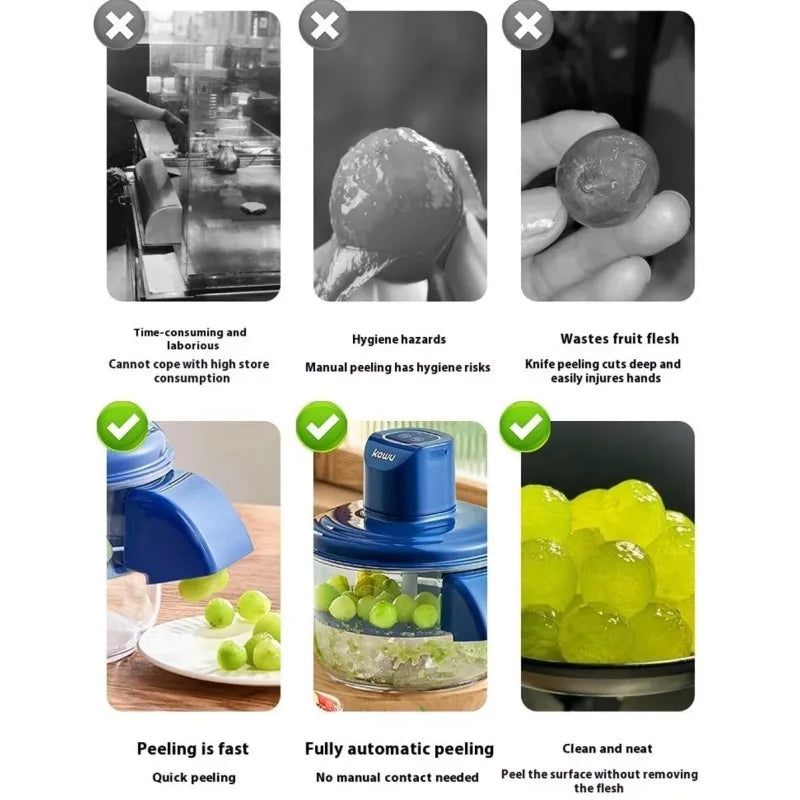 Time-consuming and laborious
Cannot cope with high store consumption

Hygiene hazards
Manual peeling has hygiene risks

Wastes fruit flesh
Knife peeling cuts deep and easily injures hands

kowu

Peeling is fast
Quick peeling

Fully automatic peeling
No manual contact needed

Clean and neat
Peel the surface without removing the flesh