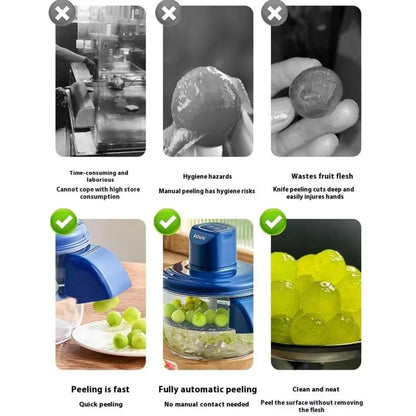 Time-consuming and laborious
Cannot cope with high store consumption

Hygiene hazards
Manual peeling has hygiene risks

Wastes fruit flesh
Knife peeling cuts deep and easily injures hands

Peeling is fast
Quick peeling

Fully automatic peeling
No manual contact needed

Clean and neat
Peel the surface without removing the flesh